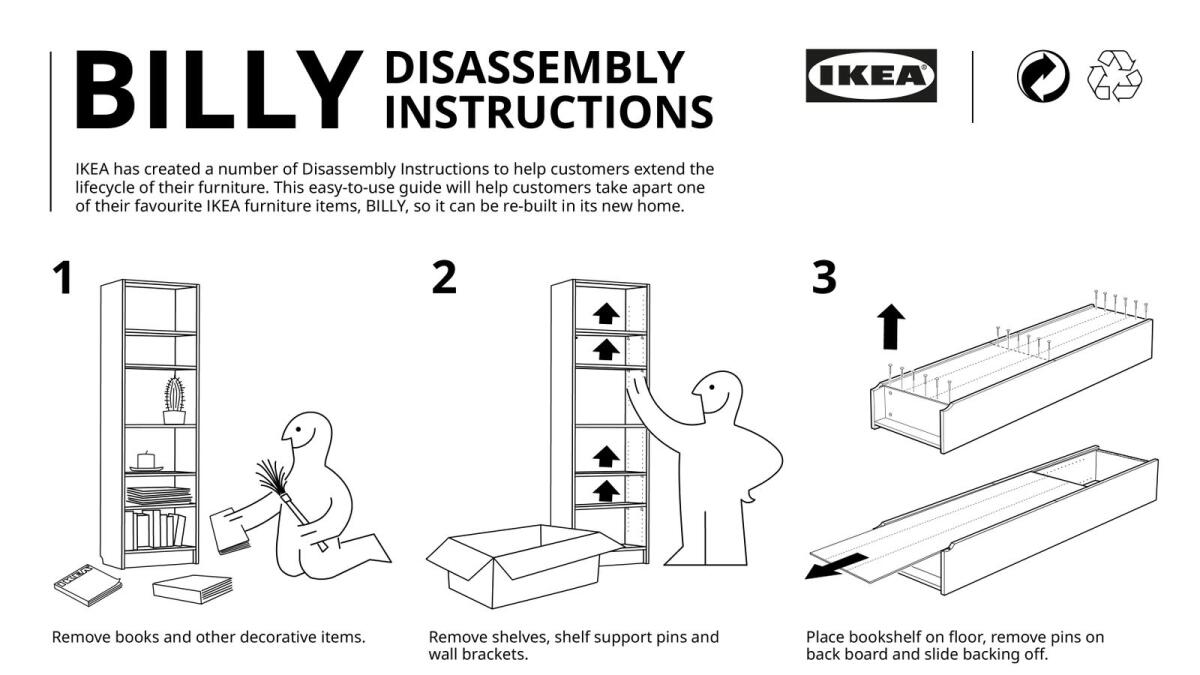 BILLY DISASSEMBLY INSTRUCTIONS

IKEA

IKEA has created a number of Disassembly Instructions to help customers extend the lifecycle of their furniture. This easy-to-use guide will help customers take apart one of their favourite IKEA furniture items, BILLY, so it can be re-built in its new home.

1

Remove books and other decorative items.

2

Remove shelves, shelf support pins and wall brackets.

3

Place bookshelf on floor, remove pins on back board and slide backing off.